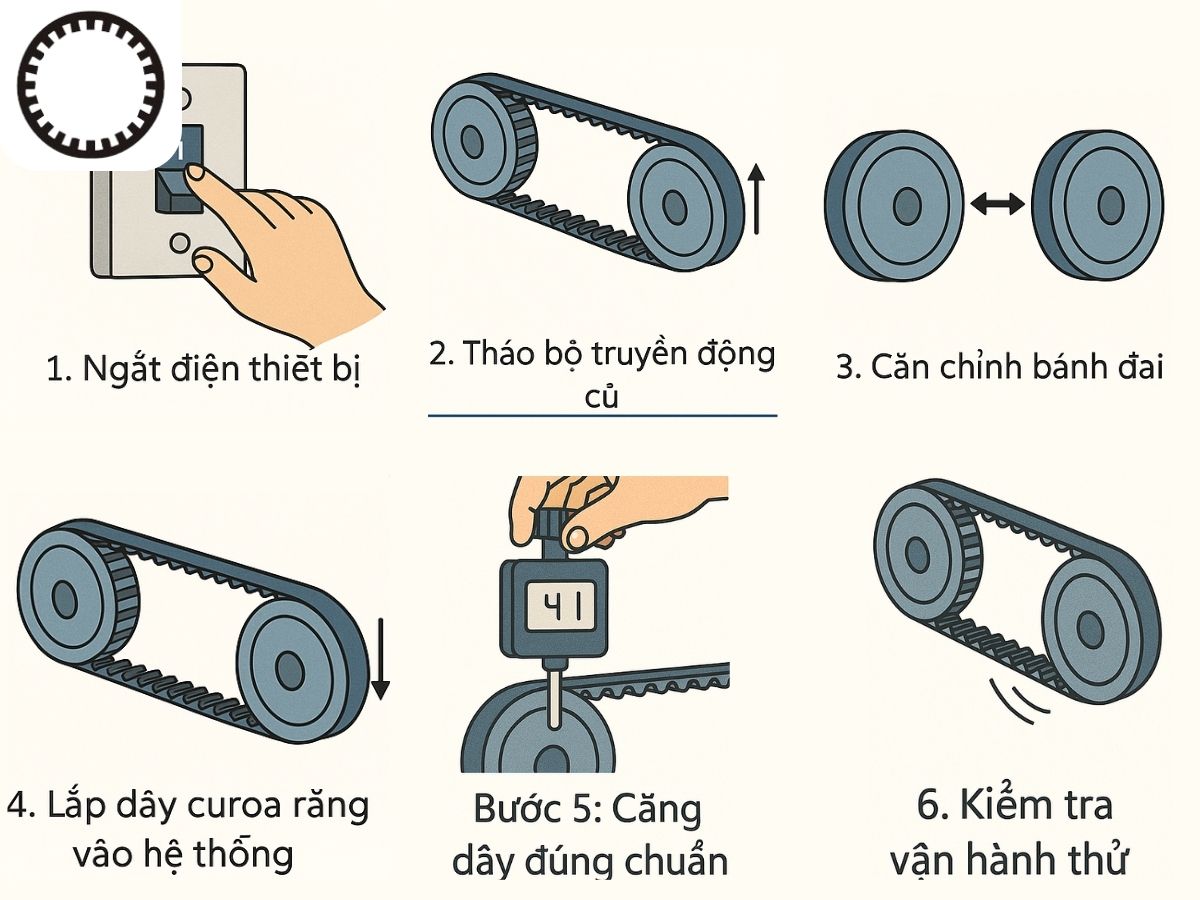 1. Ngắt điện thiết bị

2. Tháo bộ truyền động củ

3. Căn chỉnh bánh đai

4. Lắp dây curoa răng vào hệ thống

41

Bước 5: Căng dây đúng chuẩn

6. Kiểm tra vận hành thử